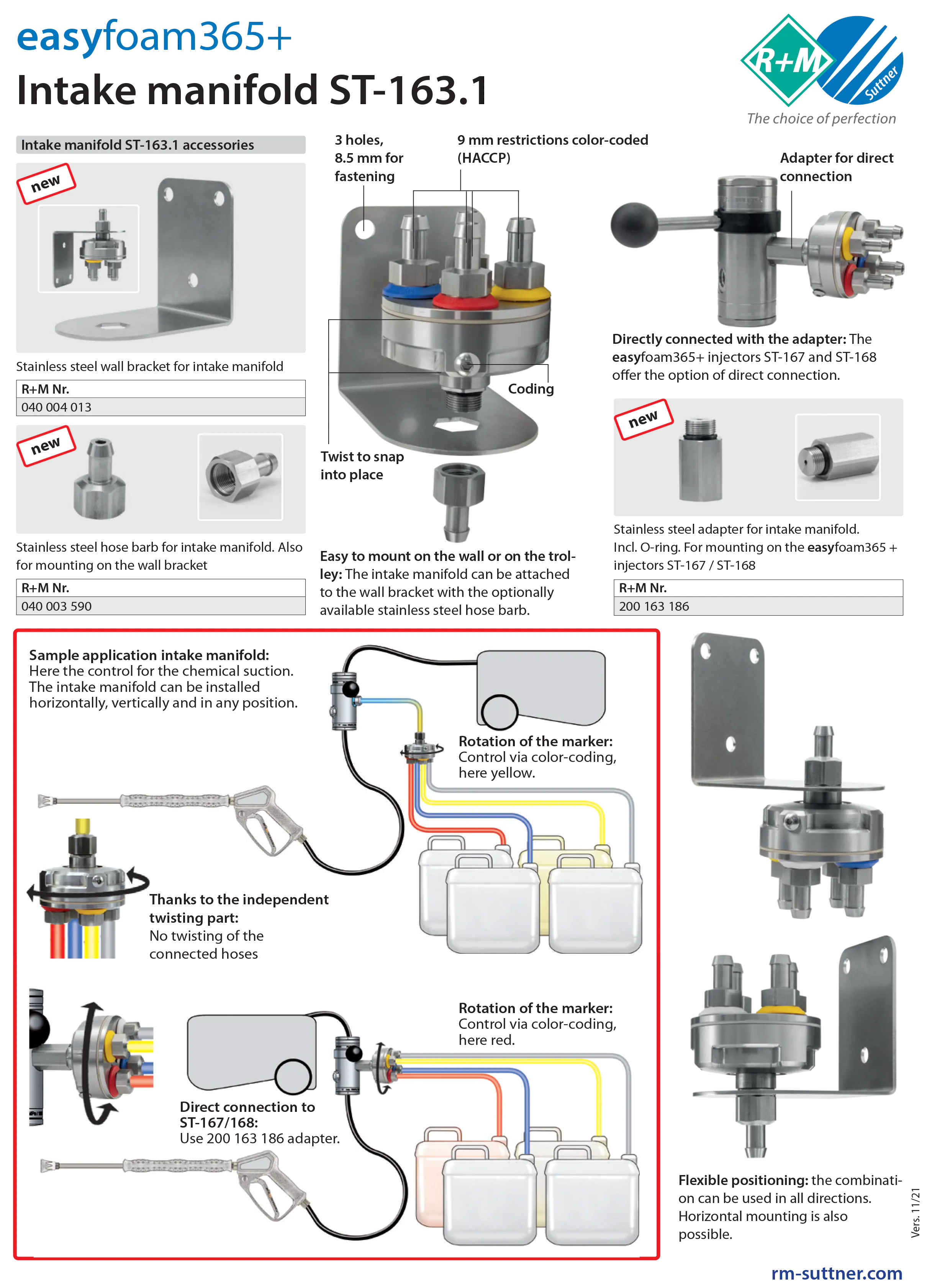 easyfoam365+
Intake manifold ST-163.1

R+M Suttner
The choice of perfection

Intake manifold ST-163.1 accessories

new

Stainless steel wall bracket for intake manifold

| R+M Nr. |
|---|
| 040 004 013 |

new

Stainless steel hose barb for intake manifold. Also for mounting on the wall bracket

| R+M Nr. |
|---|
| 040 003 590 |

3 holes, 8.5 mm for fastening

9 mm restrictions color-coded (HACCP)

Coding

Twist to snap into place

Easy to mount on the wall or on the trolley: The intake manifold can be attached to the wall bracket with the optionally available stainless steel hose barb.

Adapter for direct connection

Directly connected with the adapter: The easyfoam365+ injectors ST-167 and ST-168 offer the option of direct connection.

new

Stainless steel adapter for intake manifold. Incl. O-ring. For mounting on the easyfoam365 + injectors ST-167 / ST-168

| R+M Nr. |
|---|
| 200 163 186 |

Sample application intake manifold:
Here the control for the chemical suction. The intake manifold can be installed horizontally, vertically and in any position.

Rotation of the marker:
Control via color-coding, here yellow.

Thanks to the independent twisting part:
No twisting of the connected hoses

Rotation of the marker:
Control via color-coding, here red.

Direct connection to ST-167/168:
Use 200 163 186 adapter.

Flexible positioning: the combination can be used in all directions. Horizontal mounting is also possible.

Vers. 11/21

rm-suttner.com