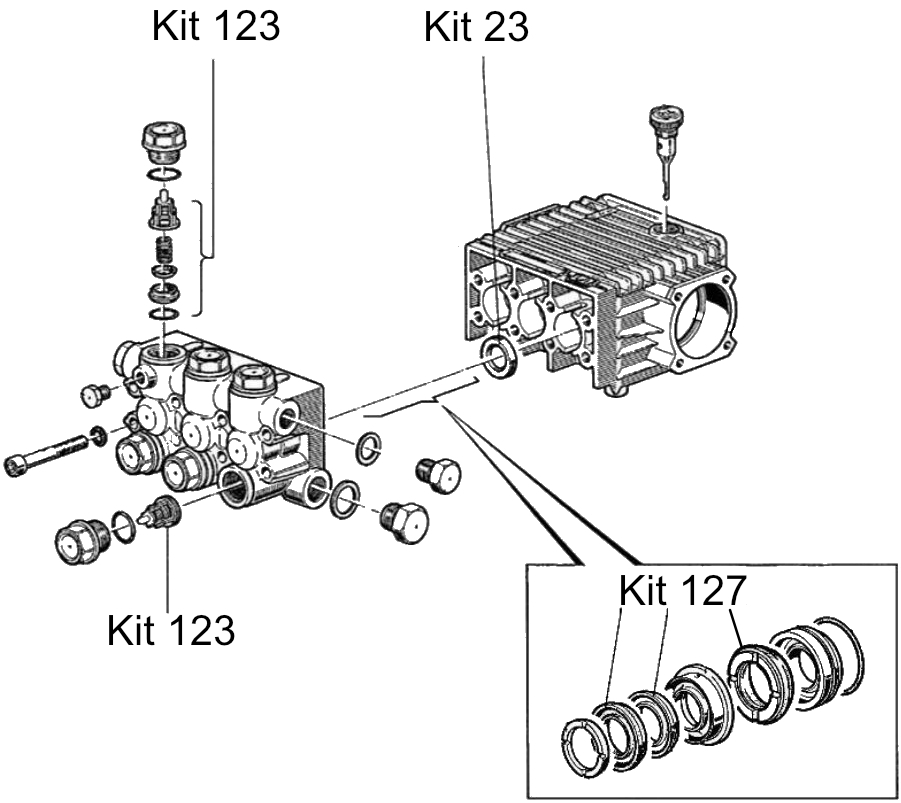 Kit 123

Kit 23

Kit 123

Kit 127